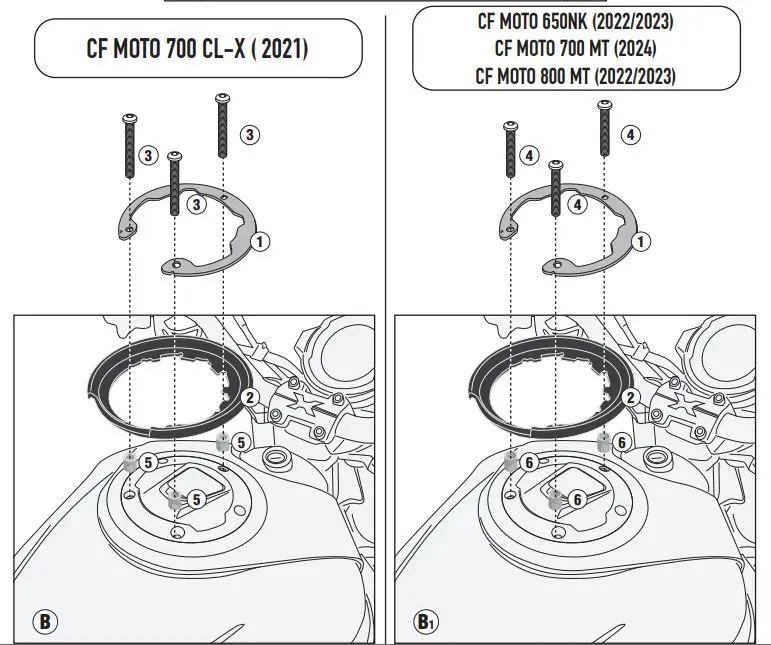 CF MOTO 700 CL-X ( 2021)

3
3
3
1
2
5
5
5

B

CF MOTO 650NK (2022/2023)
CF MOTO 700 MT (2024)
CF MOTO 800 MT (2022/2023)

4
4
4
1
2
6
6
6

B1